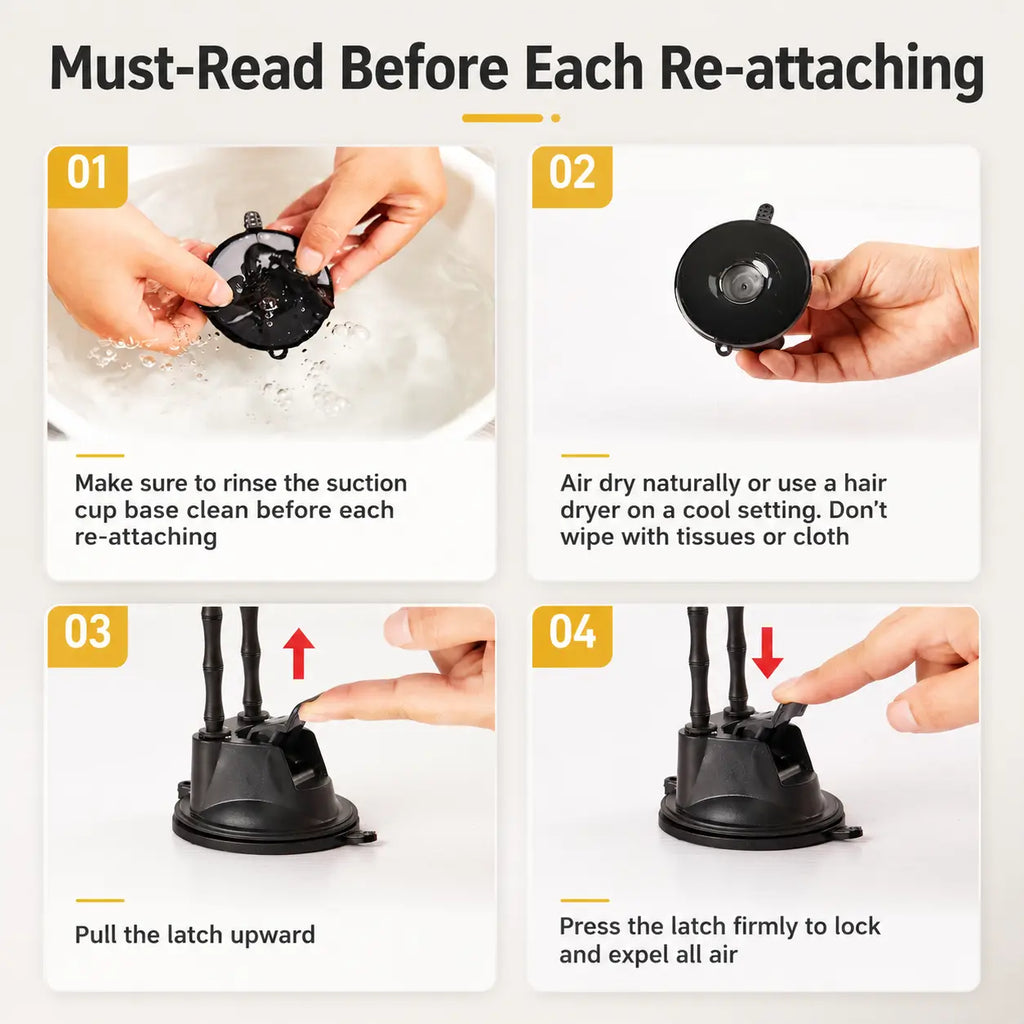 Must-Read Before Each Re-attaching

01

Make sure to rinse the suction cup base clean before each re-attaching

02

Air dry naturally or use a hair dryer on a cool setting. Don't wipe with tissues or cloth

03

Pull the latch upward

04

Press the latch firmly to lock and expel all air